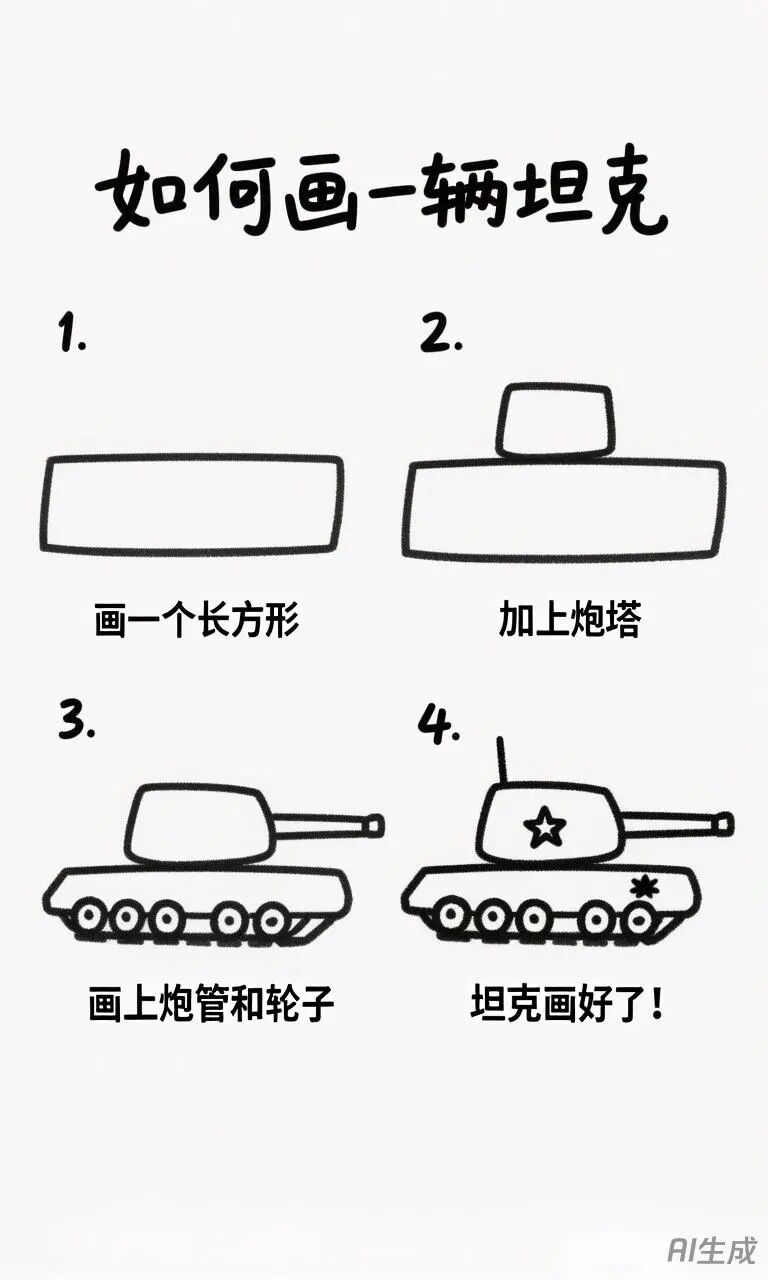 如何画一辆坦克

1.

画一个长方形

2.

加上炮塔

3.

画上炮管和轮子

4.

坦克画好了!

AI生成