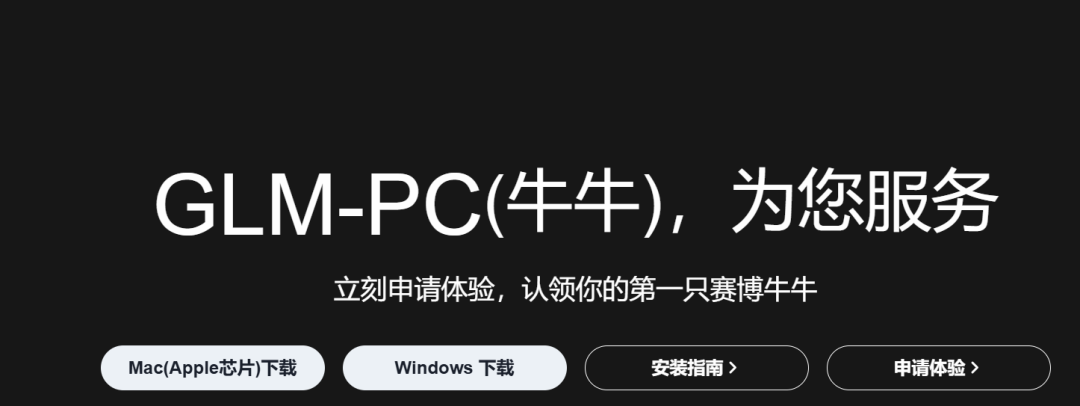 GLM-PC(牛牛)，为您服务

立刻申请体验，认领你的第一只赛博牛牛

Mac(Apple芯片)下载

Windows 下载

安装指南 >

申请体验 >