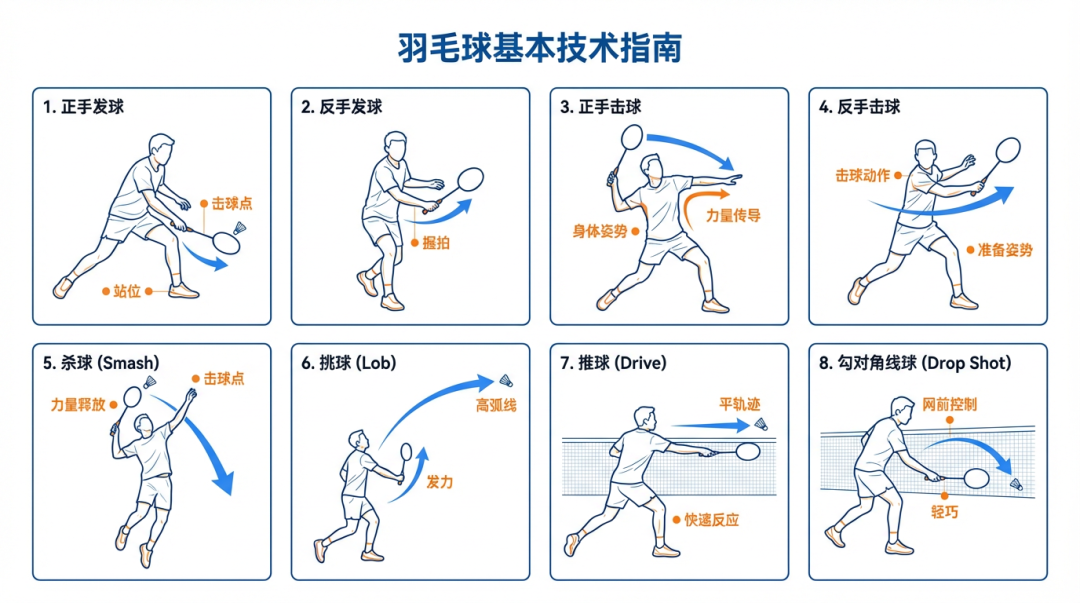 羽毛球基本技术指南

1. 正手发球
击球点
站位

2. 反手发球
握拍

3. 正手击球
身体姿势
力量传导

4. 反手击球
击球动作
准备姿势

5. 杀球 (Smash)
力量释放
击球点

6. 挑球 (Lob)
高弧线
发力

7. 推球 (Drive)
平轨迹
快速反应

8. 勾对角线球 (Drop Shot)
网前控制
轻巧