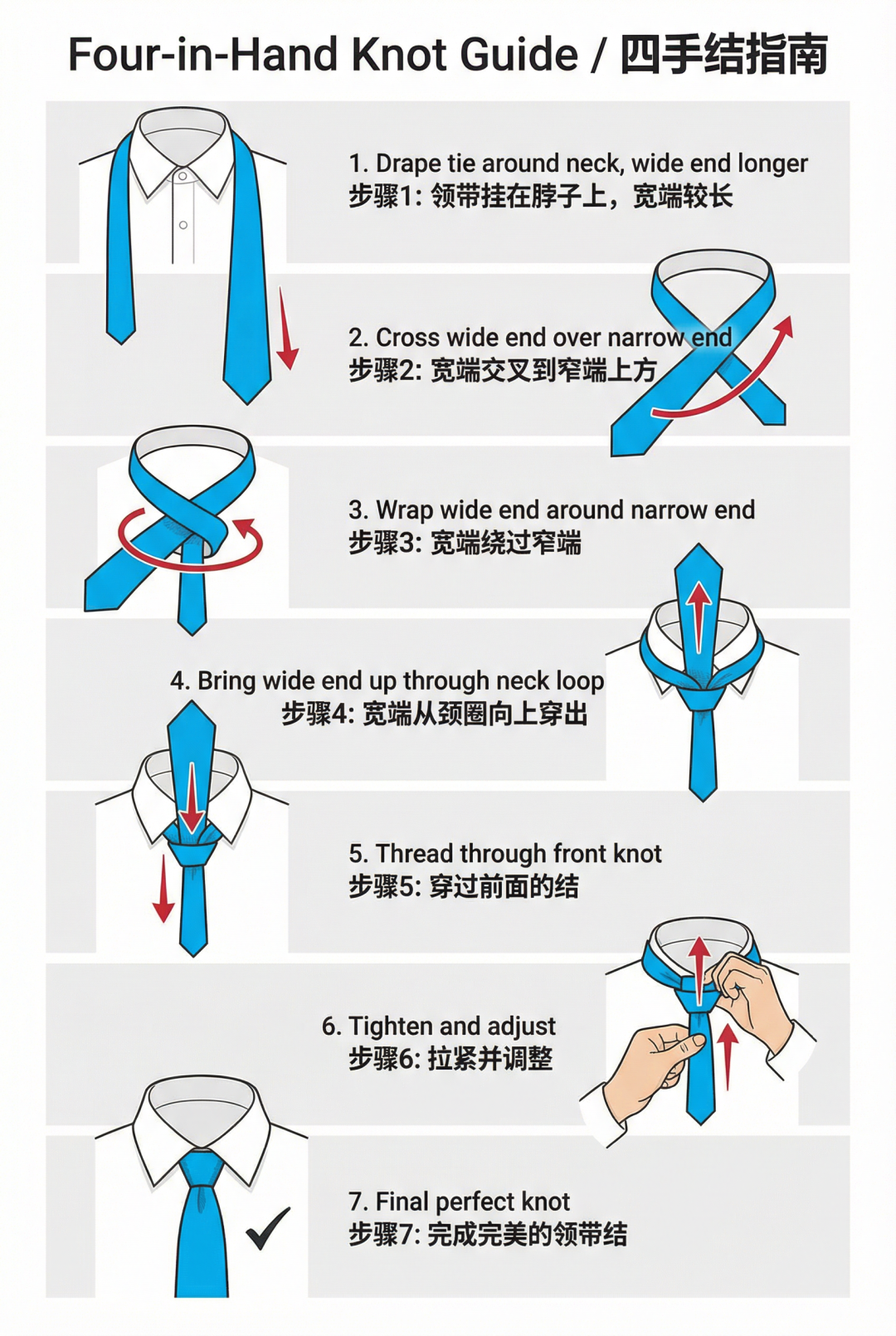 Four-in-Hand Knot Guide / 四手结指南

1. Drape tie around neck, wide end longer
步骤1: 领带挂在脖子上，宽端较长

2. Cross wide end over narrow end
步骤2: 宽端交叉到窄端上方

3. Wrap wide end around narrow end
步骤3: 宽端绕过窄端

4. Bring wide end up through neck loop
步骤4: 宽端从颈圈向上穿出

5. Thread through front knot
步骤5: 穿过前面的结

6. Tighten and adjust
步骤6: 拉紧并调整

7. Final perfect knot
步骤7: 完成完美的领带结