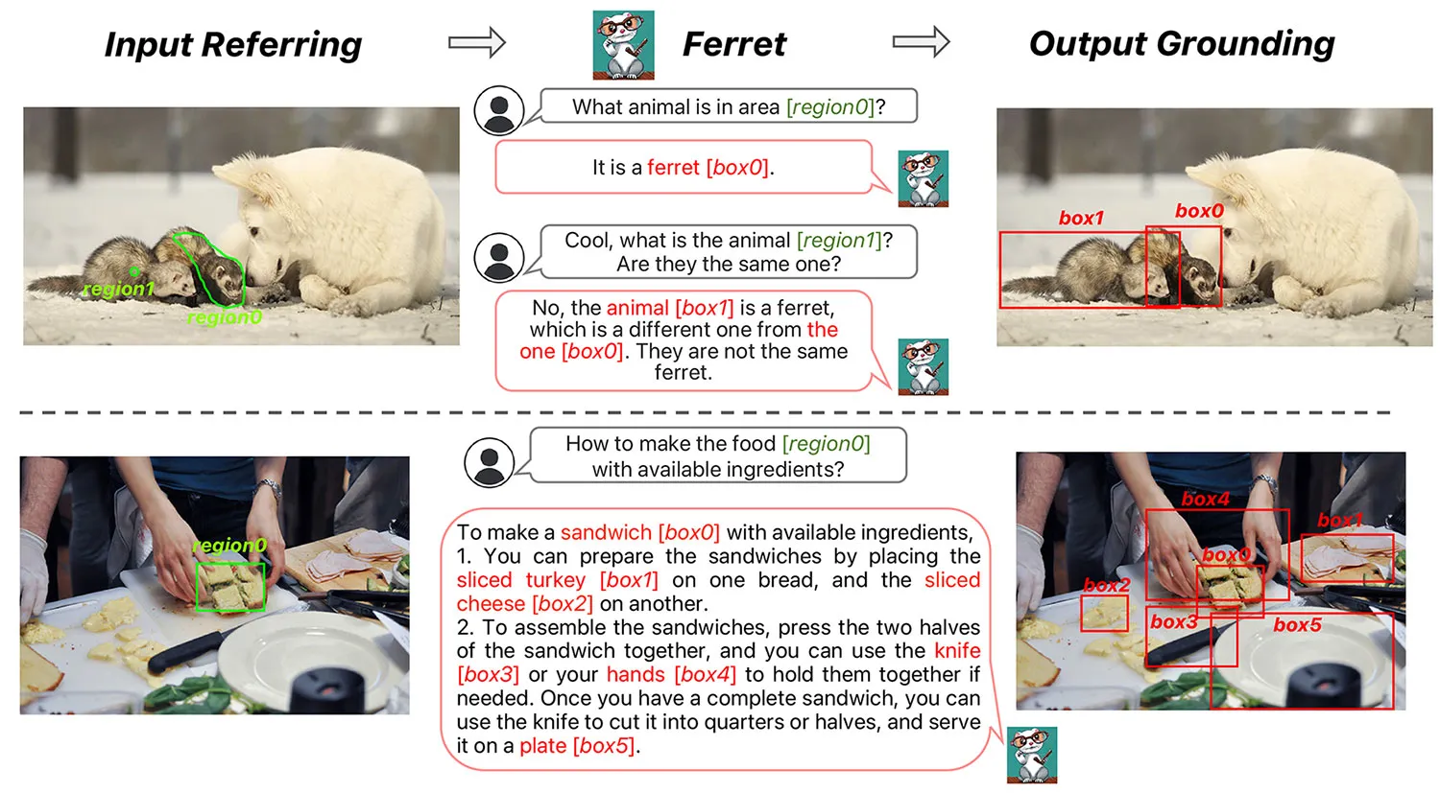 Input Referring

Ferret

Output Grounding

region1

region0

What animal is in area [region0]?

It is a ferret [box0].

Cool, what is the animal [region1]? Are they the same one?

No, the animal [box1] is a ferret, which is a different one from the one [box0]. They are not the same ferret.

box1

box0

region0

How to make the food [region0] with available ingredients?

To make a sandwich [box0] with available ingredients,
1. You can prepare the sandwiches by placing the sliced turkey [box1] on one bread, and the sliced cheese [box2] on another.
2. To assemble the sandwiches, press the two halves of the sandwich together, and you can use the knife [box3] or your hands [box4] to hold them together if needed. Once you have a complete sandwich, you can use the knife to cut it into quarters or halves, and serve it on a plate [box5].

box4

box1

box0

box2

box3

box5