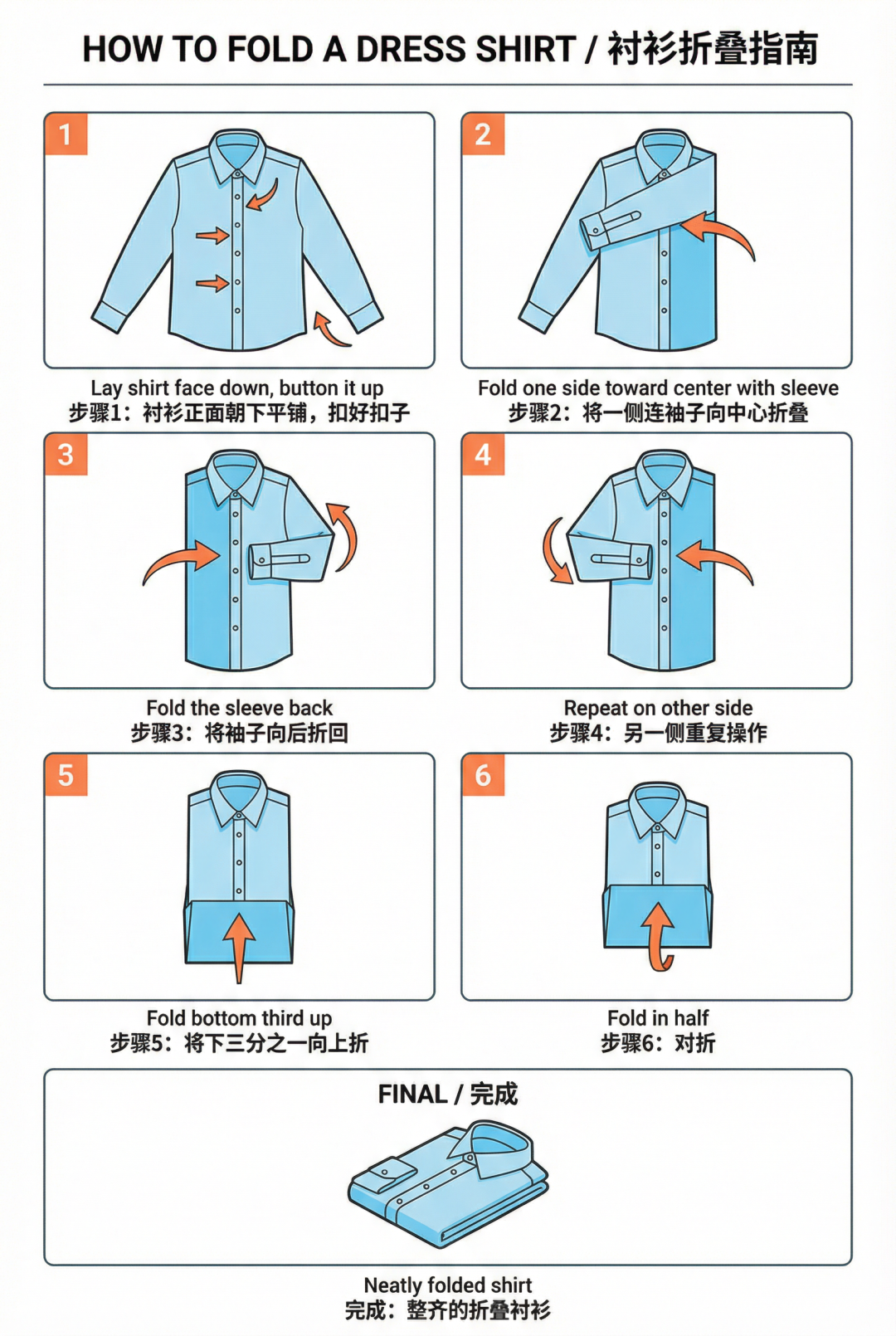 HOW TO FOLD A DRESS SHIRT / 衬衫折叠指南

1

Lay shirt face down, button it up
步骤1：衬衫正面朝下平铺，扣好扣子

2

Fold one side toward center with sleeve
步骤2：将一侧连袖子向中心折叠

3

Fold the sleeve back
步骤3：将袖子向后折回

4

Repeat on other side
步骤4：另一侧重复操作

5

Fold bottom third up
步骤5：将下三分之一向上折

6

Fold in half
步骤6：对折

FINAL / 完成

Neatly folded shirt
完成：整齐的折叠衬衫