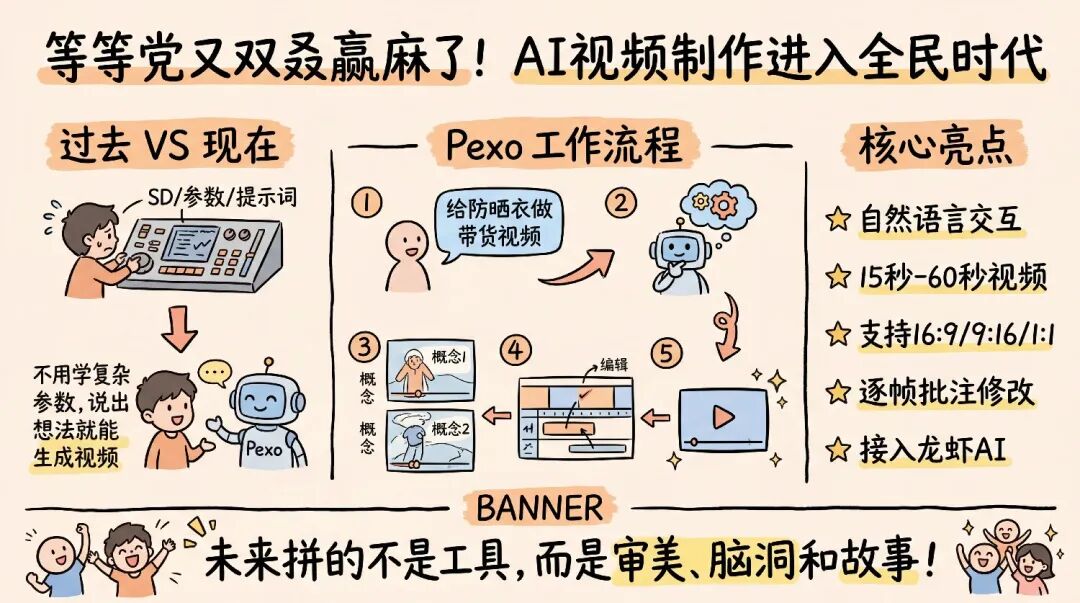 等等党又双叒赢麻了！AI视频制作进入全民时代

过去 VS 现在

SD/参数/提示词

不用学复杂参数，说出想法就能生成视频

Pexo

Pexo 工作流程

1

给防晒衣做带货视频

2

3

概念

概念1

概念

概念2

4

编辑

5

核心亮点

自然语言交互

15秒-60秒视频

支持16:9/9:16/1:1

逐帧批注修改

接入龙虾AI

BANNER

未来拼的不是工具，而是审美、脑洞和故事！